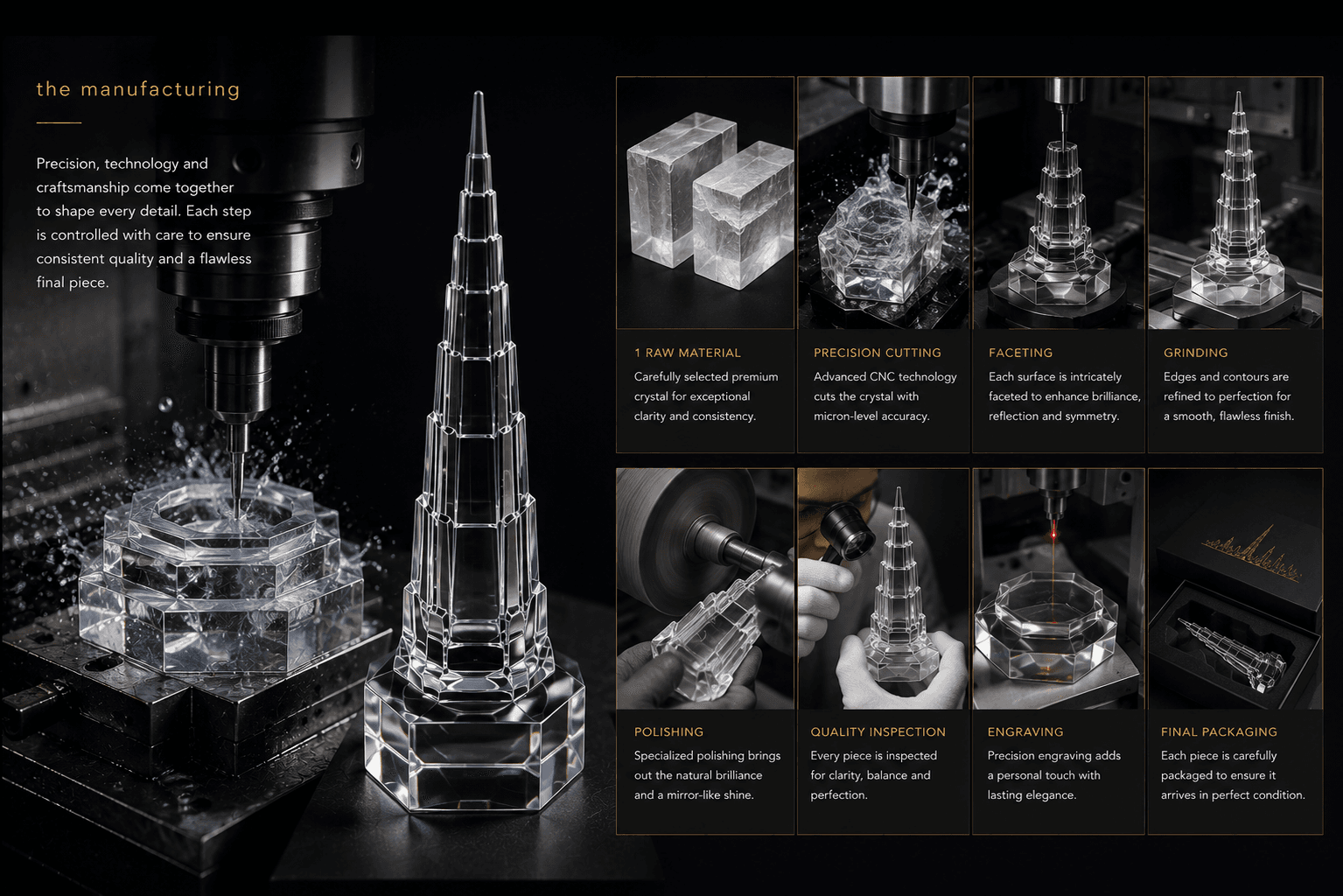 the manufacturing

Precision, technology and craftsmanship come together to shape every detail. Each step is controlled with care to ensure consistent quality and a flawless final piece.

1 RAW MATERIAL
Carefully selected premium crystal for exceptional clarity and consistency.

PRECISION CUTTING
Advanced CNC technology cuts the crystal with micron-level accuracy.

FACETING
Each surface is intricately faceted to enhance brilliance, reflection and symmetry.

GRINDING
Edges and contours are refined to perfection for a smooth, flawless finish.

POLISHING
Specialized polishing brings out the natural brilliance and a mirror-like shine.

QUALITY INSPECTION
Every piece is inspected for clarity, balance and perfection.

ENGRAVING
Precision engraving adds a personal touch with lasting elegance.

FINAL PACKAGING
Each piece is carefully packaged to ensure it arrives in perfect condition.